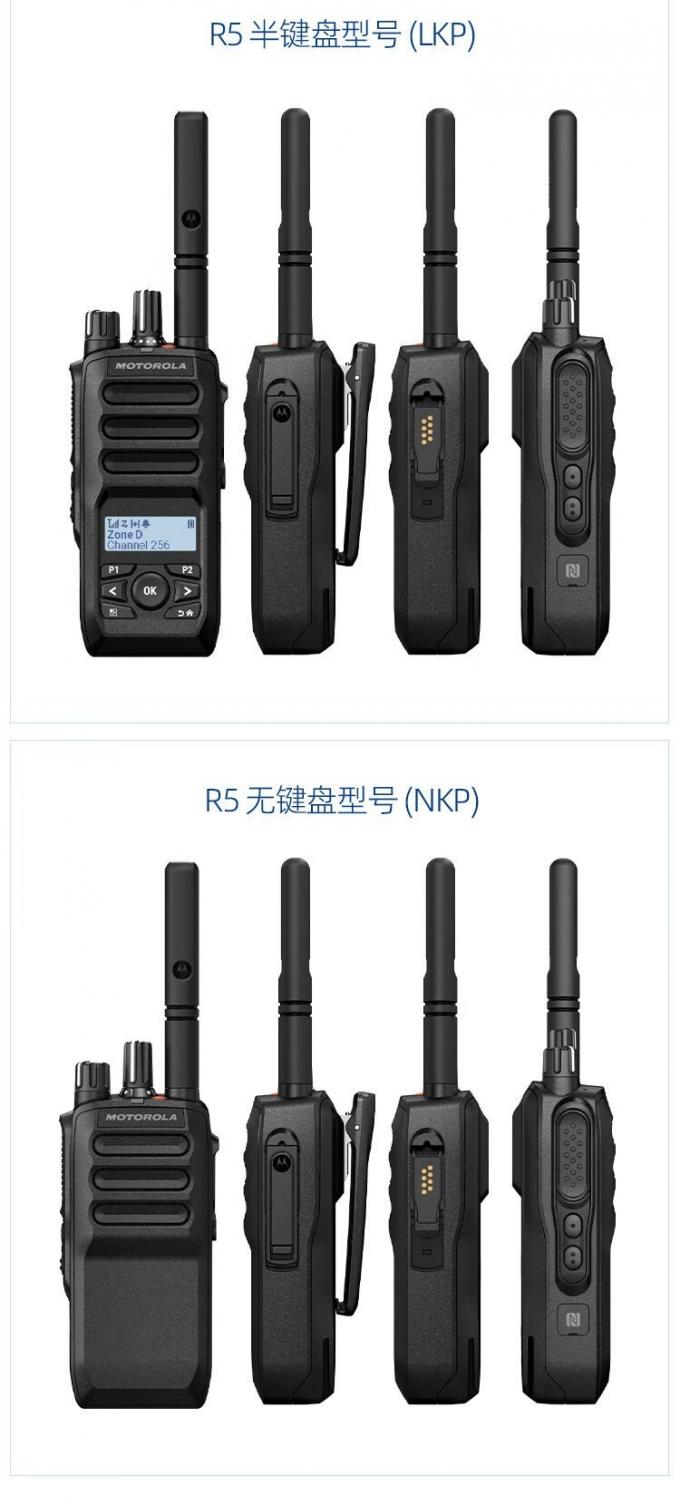 R5 半键盘型号 (LKP)

MOTOROLA

Zone D
Channel 256

P1
P2
OK

R5 无键盘型号 (NKP)

MOTOROLA