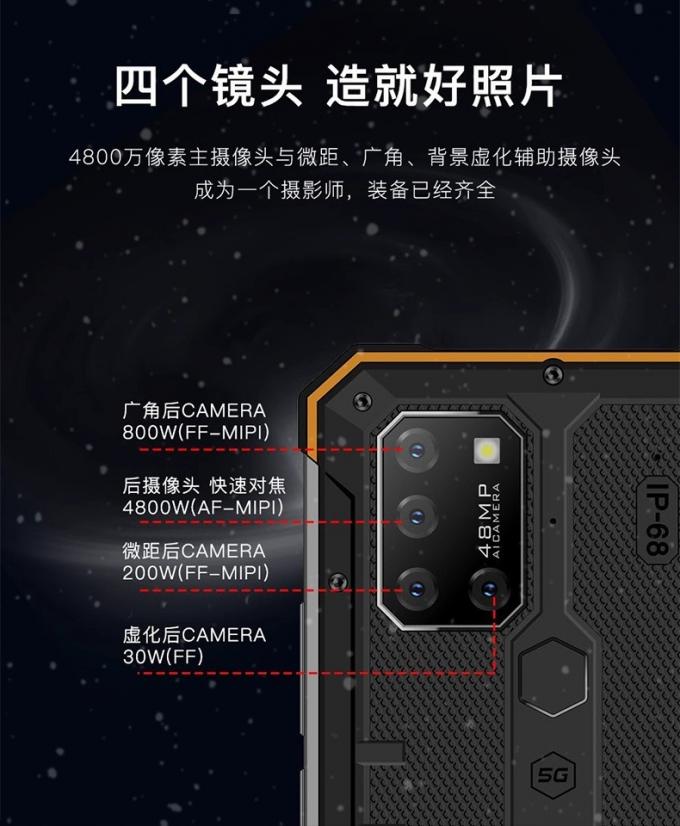 四个镜头 造就好照片

4800万像素主摄像头与微距、广角、背景虚化辅助摄像头
成为一个摄影师，装备已经齐全

广角后CAMERA
800W(FF-MIPI)

后摄像头 快速对焦
4800W(AF-MIPI)

微距后CAMERA
200W(FF-MIPI)

虚化后CAMERA
30W(FF)

48MP
AI CAMERA

IP-68

5G